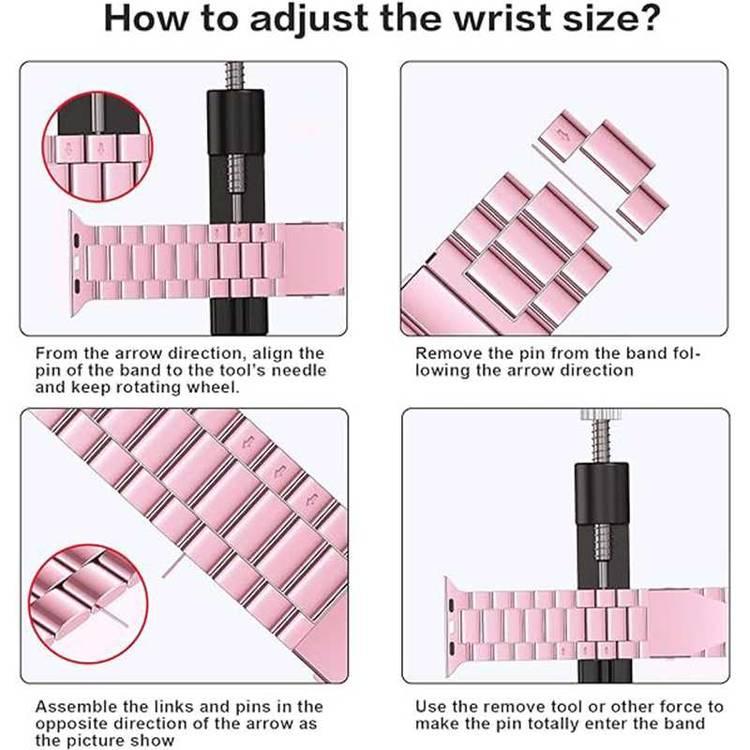 How to adjust the wrist size?

From the arrow direction, align the pin of the band to the tool's needle and keep rotating wheel.

Remove the pin from the band following the arrow direction

Assemble the links and pins in the opposite direction of the arrow as the picture show

Use the remove tool or other force to make the pin totally enter the band